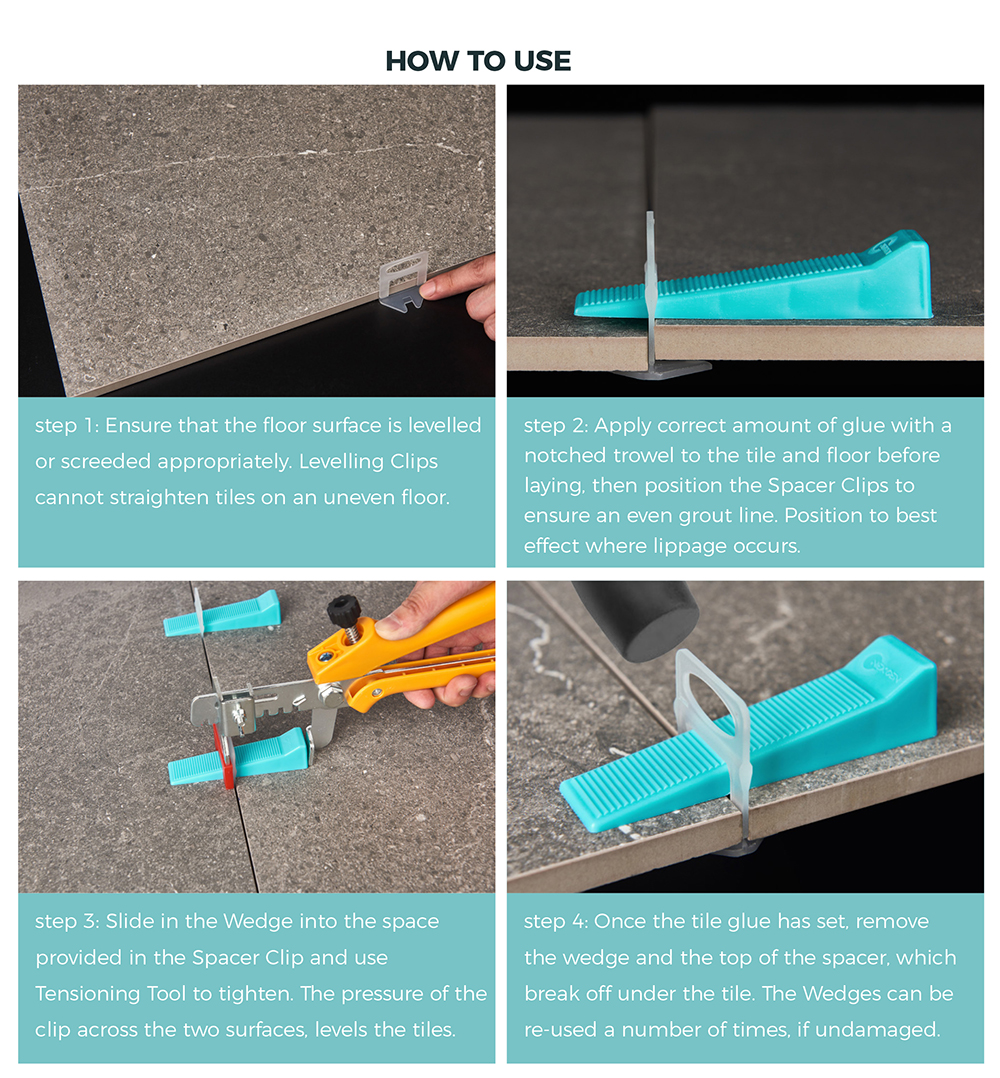 HOW TO USE

step 1: Ensure that the floor surface is levelled or screeded appropriately. Levelling Clips cannot straighten tiles on an uneven floor.

step 2: Apply correct amount of glue with a notched trowel to the tile and floor before laying, then position the Spacer Clips to ensure an even grout line. Position to best effect where lippage occurs.

step 3: Slide in the Wedge into the space provided in the Spacer Clip and use Tensioning Tool to tighten. The pressure of the clip across the two surfaces, levels the tiles.

step 4: Once the tile glue has set, remove the wedge and the top of the spacer, which break off under the tile. The Wedges can be re-used a number of times, if undamaged.